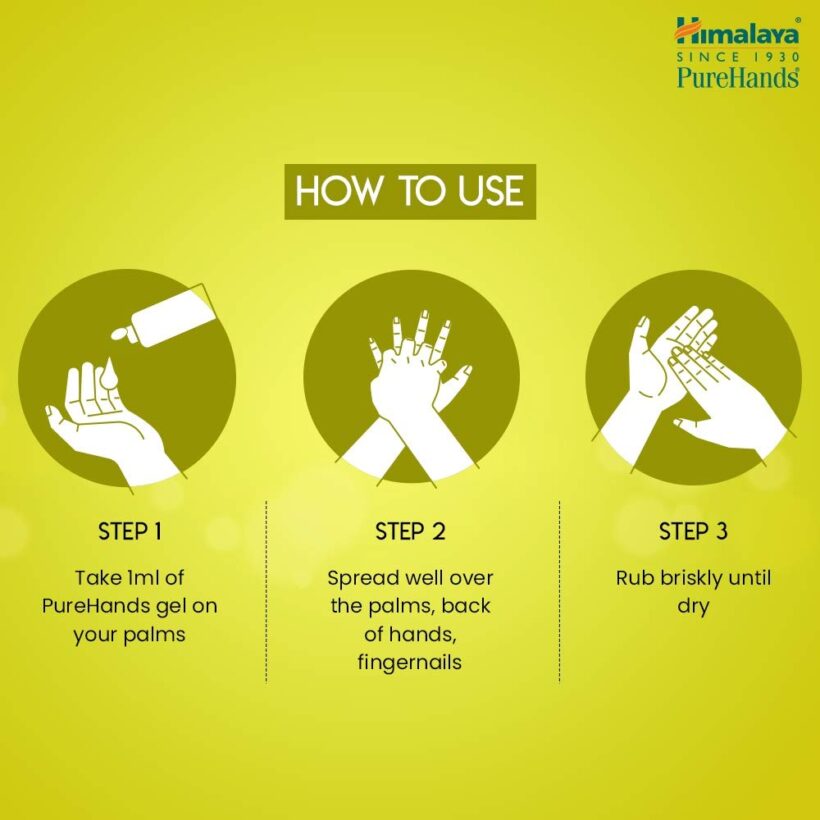 Himalaya®
SINCE 1930
PureHands®

HOW TO USE

STEP 1

Take 1ml of PureHands gel on your palms

STEP 2

Spread well over the palms, back of hands, fingernails

STEP 3

Rub briskly until dry