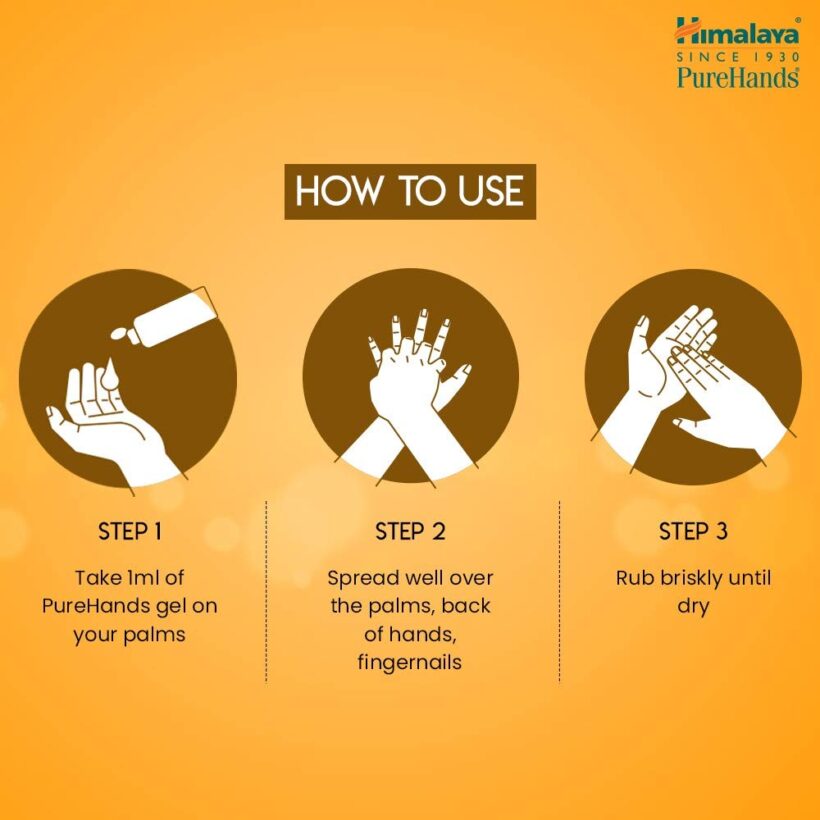 Himalaya®
SINCE 1930
PureHands®

HOW TO USE

STEP 1

Take 1ml of PureHands gel on your palms

STEP 2

Spread well over the palms, back of hands, fingernails

STEP 3

Rub briskly until dry